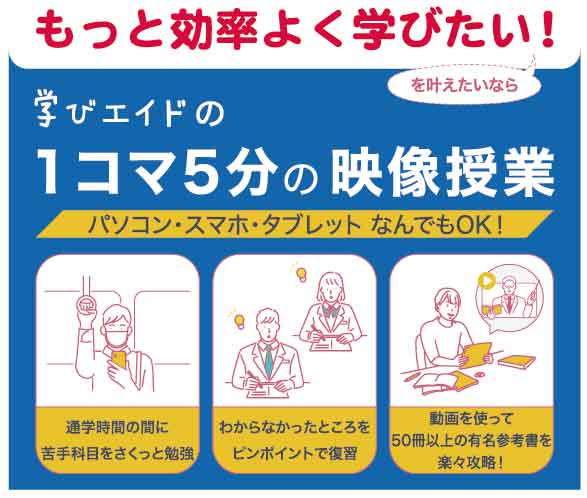 もっと効率よく学びたい！

を叶えたいなら

学びエイドの

1コマ5分の映像授業

パソコン・スマホ・タブレット なんでもOK！

通学時間の間に
苦手科目をさくっと勉強

わからなかったところを
ピンポイントで復習

動画を使って
50冊以上の有名参考書を
楽々攻略！